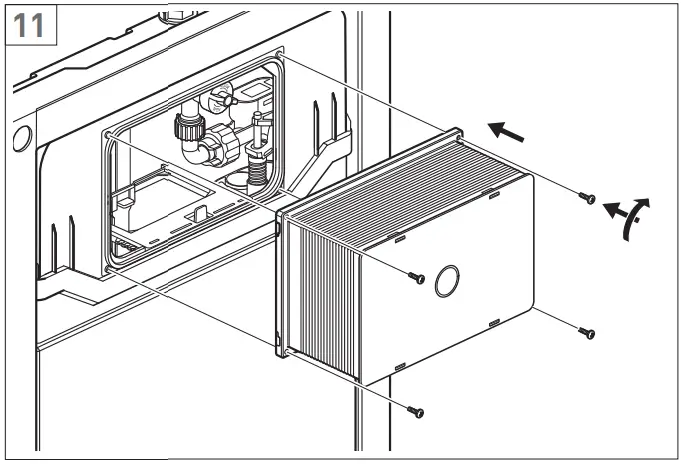 11