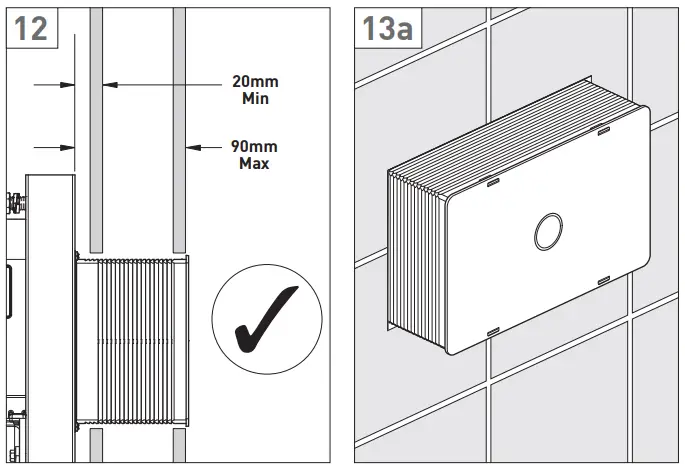 12

20mm
Min

90mm
Max

13a