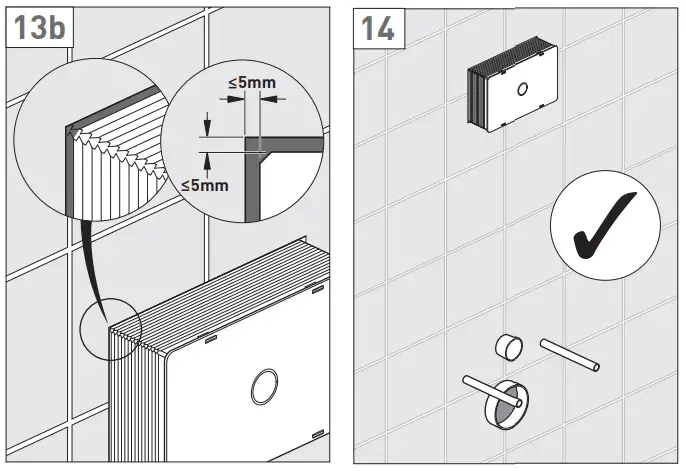 13b

≤5mm

≤5mm

14