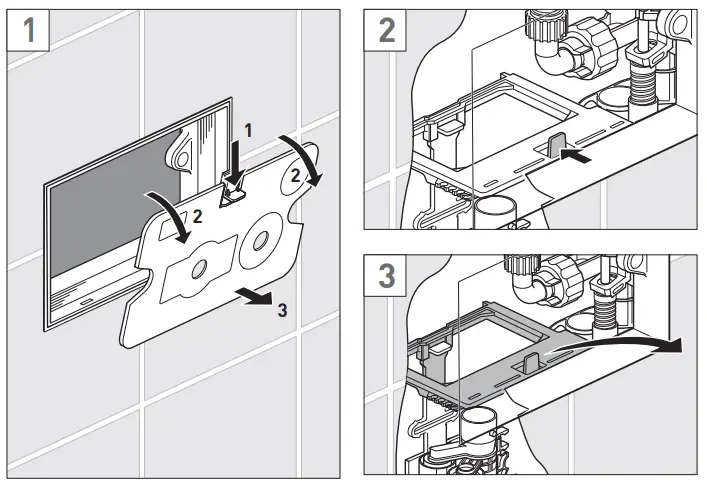 1

1

2

2

3

2

3