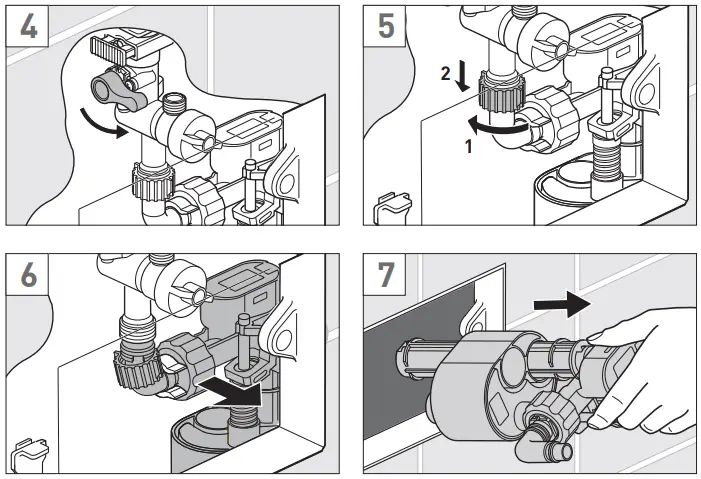 4

5

2

1

6

7