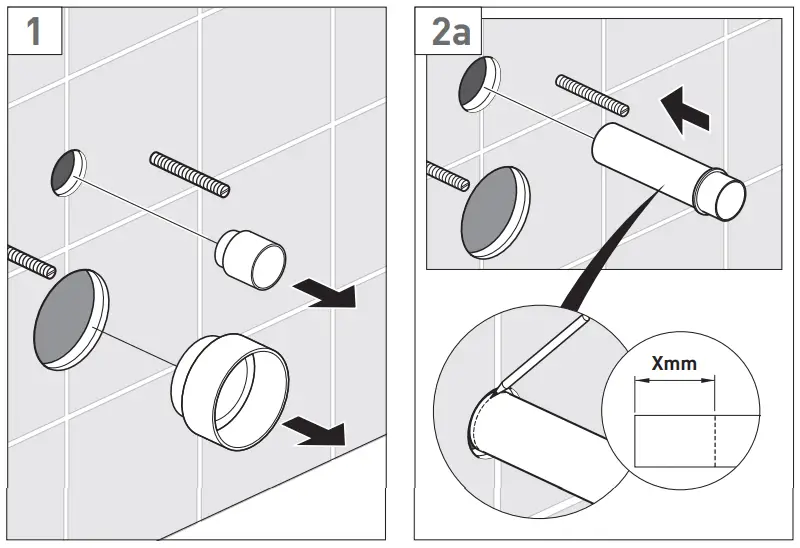 1

2a

Xmm