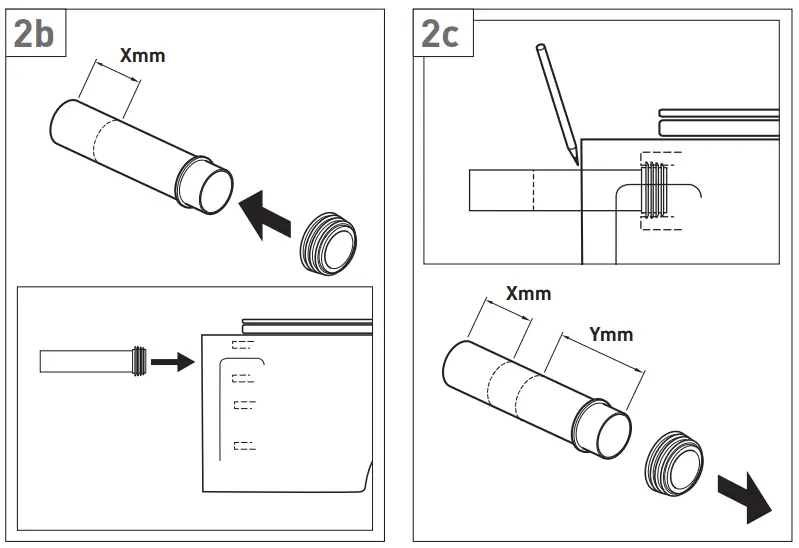 2b

Xmm

2c

Xmm

Ymm