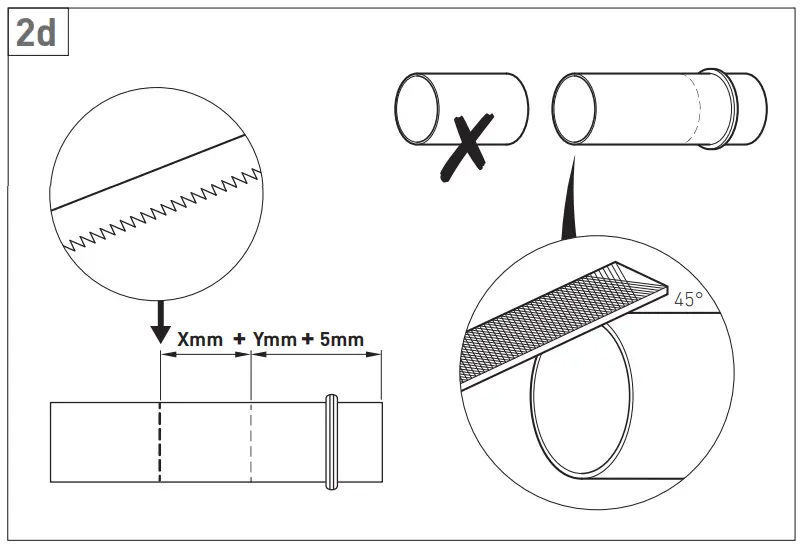 2d

Xmm + Ymm + 5mm

45°