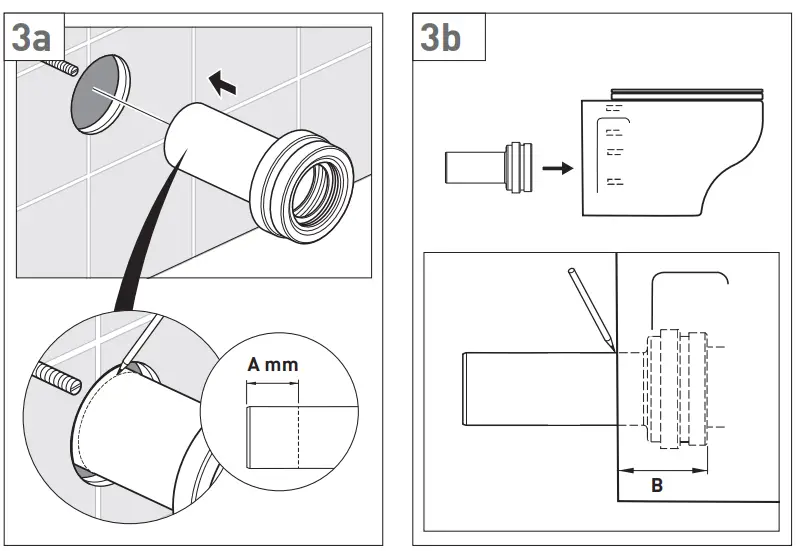 3a

A mm

3b

B