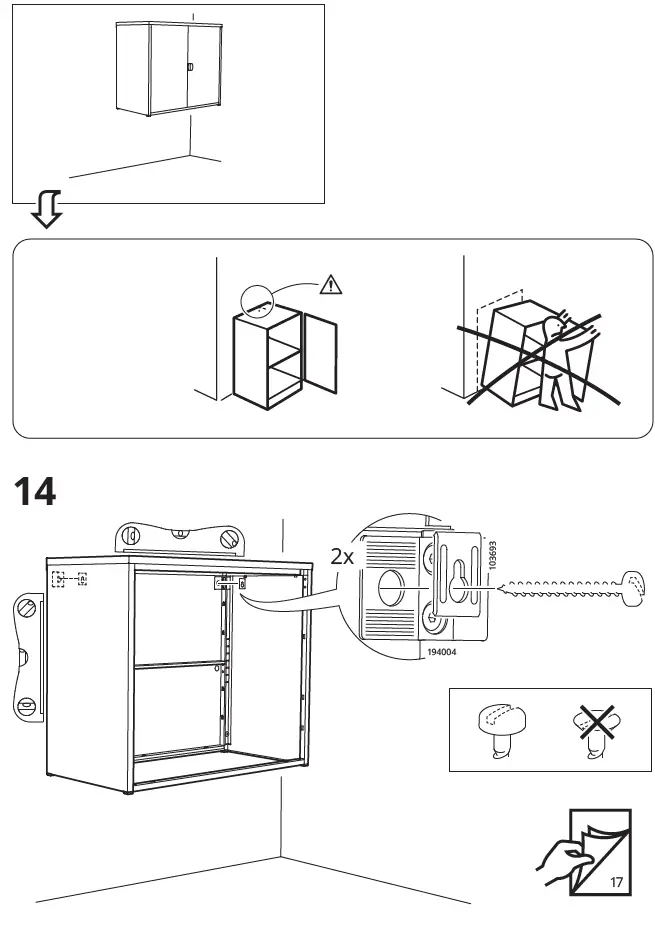 14

2x

103693

194004

17