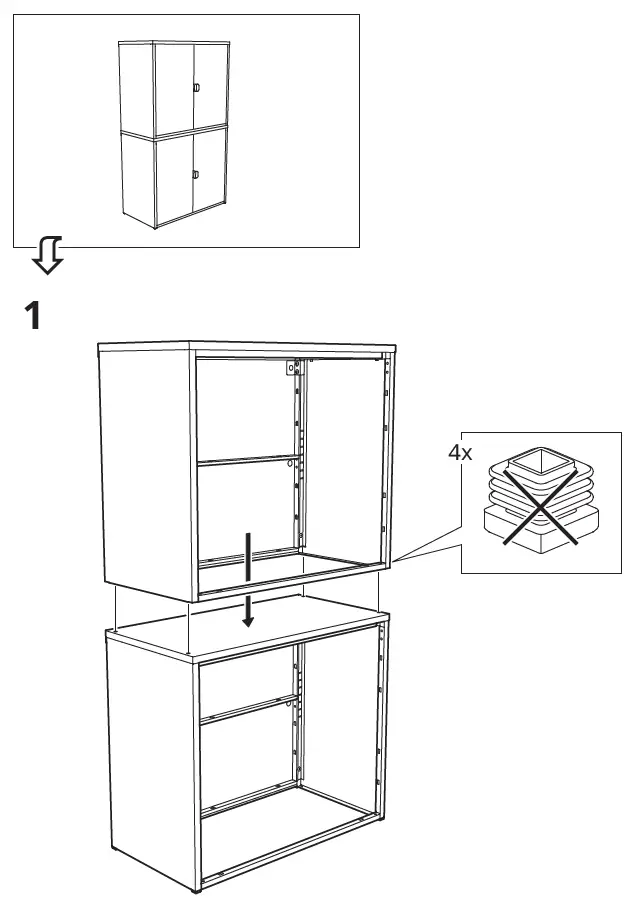 1

4x