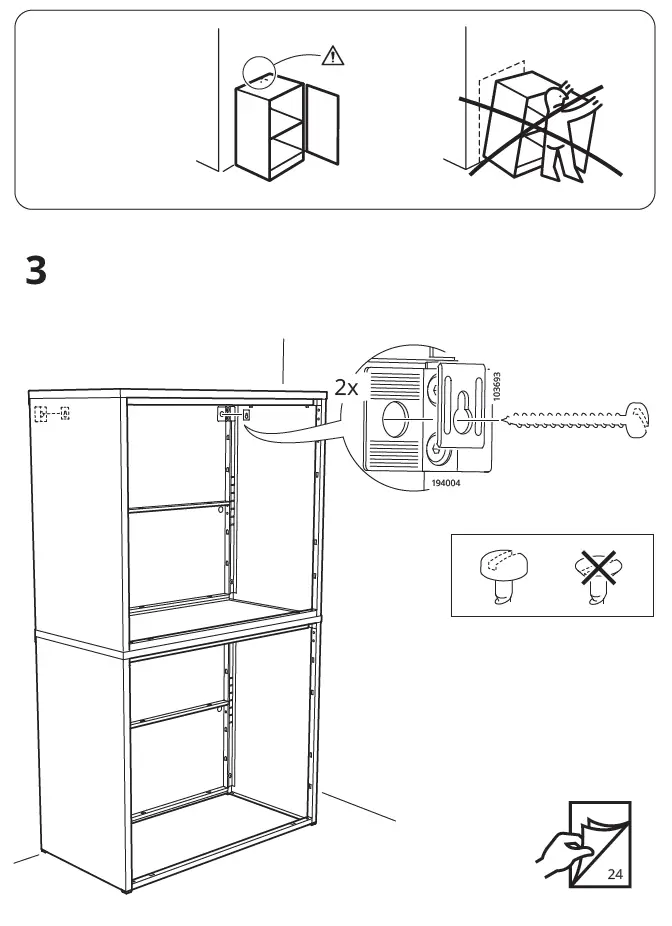 3

2x

103693

194004

24