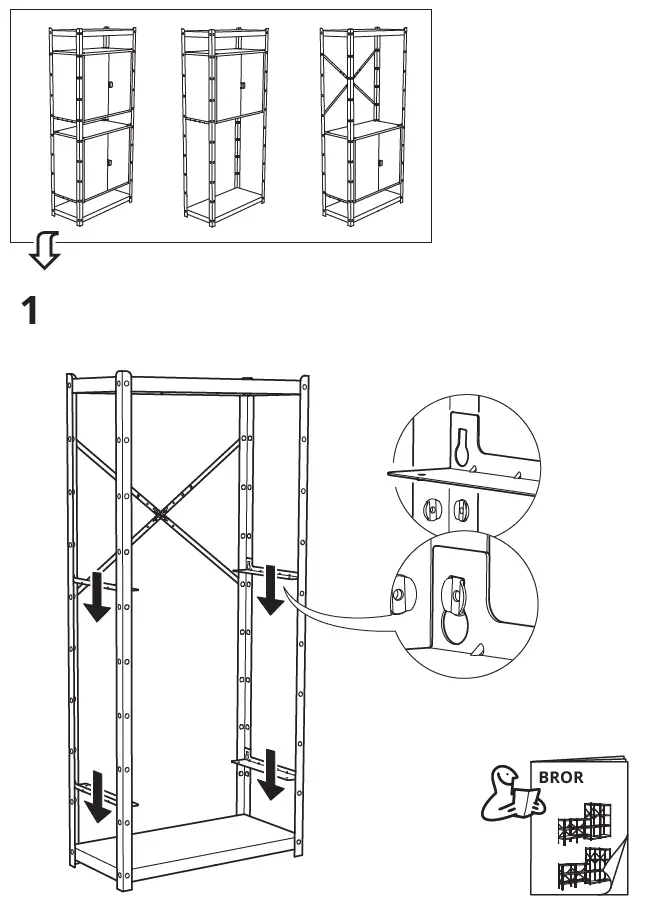 1

BROR