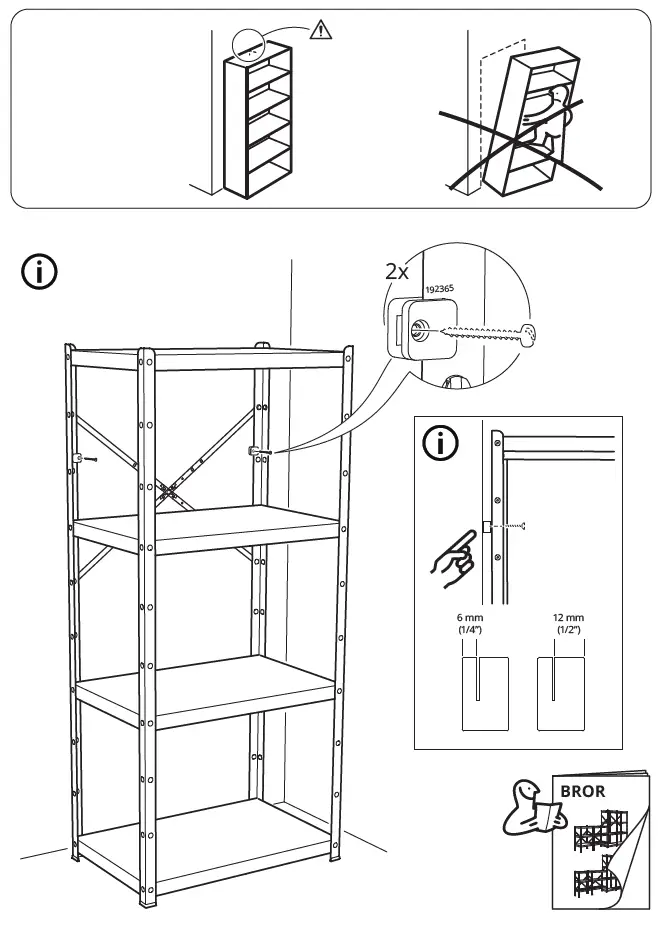 2x
192365
6 mm
(1/4")
12 mm
(1/2")
BROR