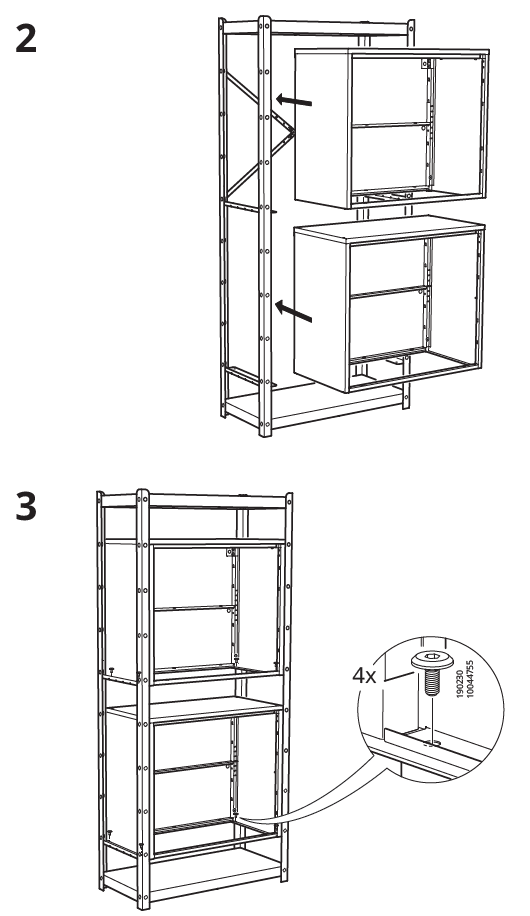 2

3

4x

190230
10044755