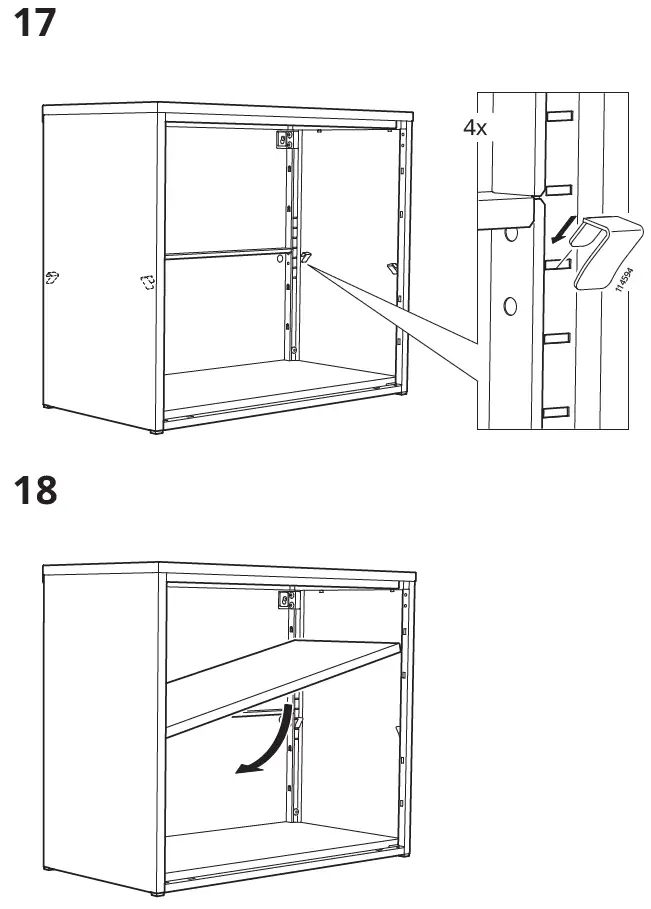 17

4x

114594

18