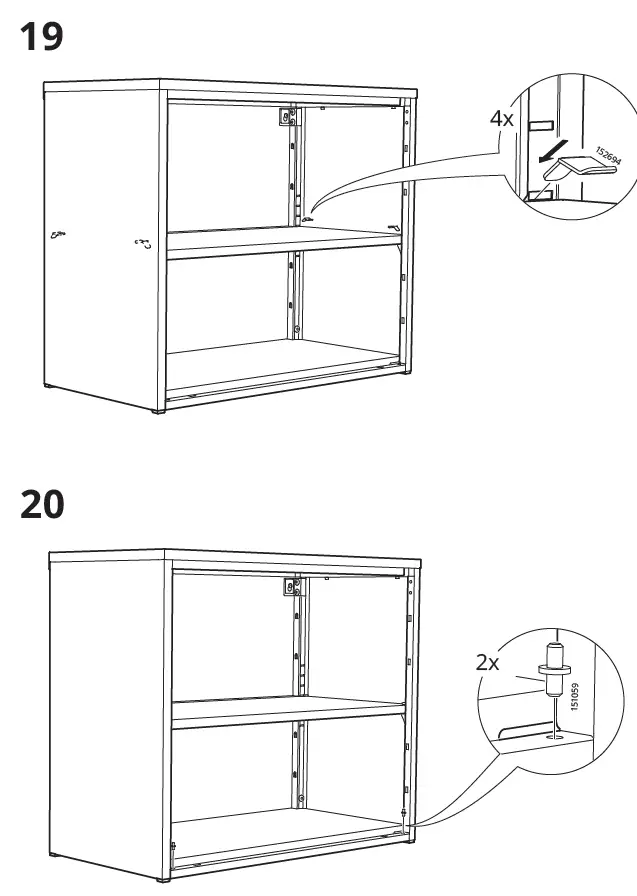 19

4x

152694

20

2x

151059