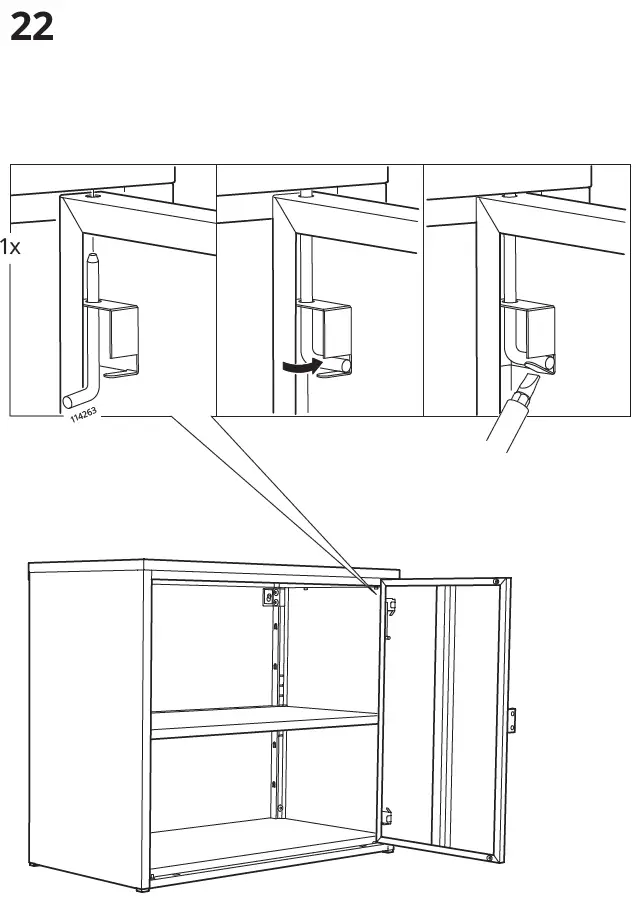 22

1x

114263