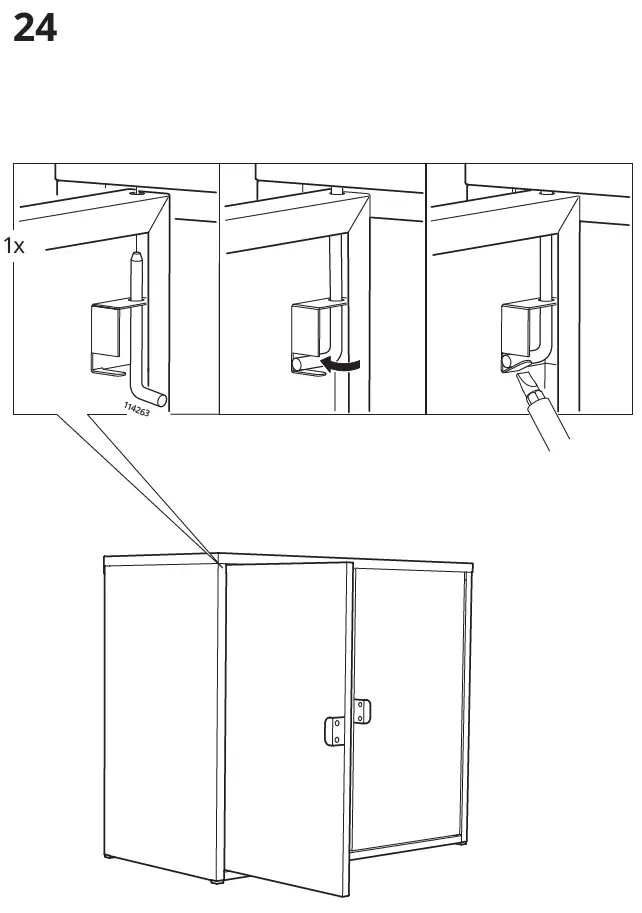 24

1x

114263