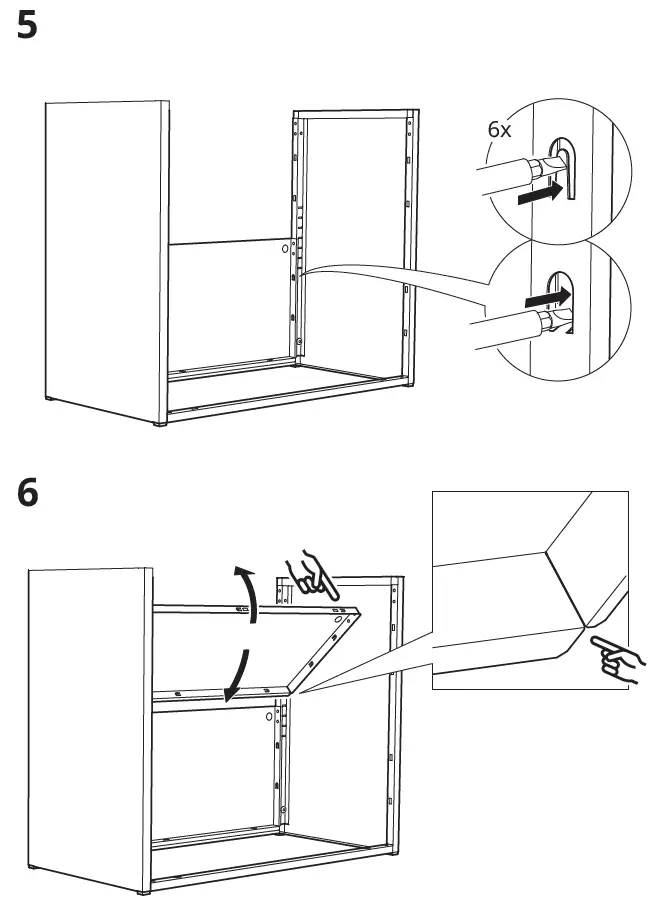 5

6x

6