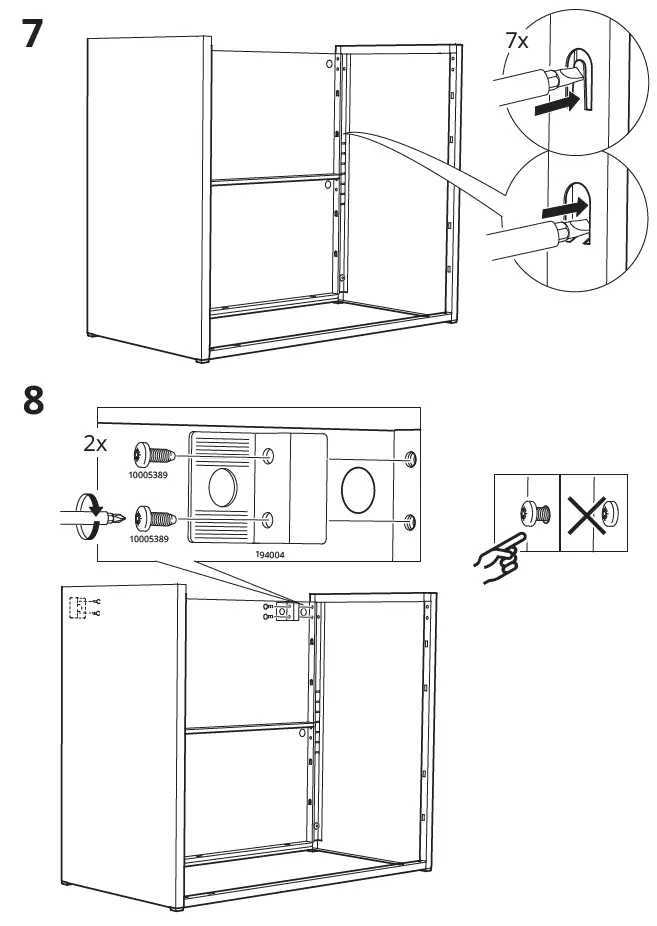 7

7x

8

2x

10005389

10005389

194004