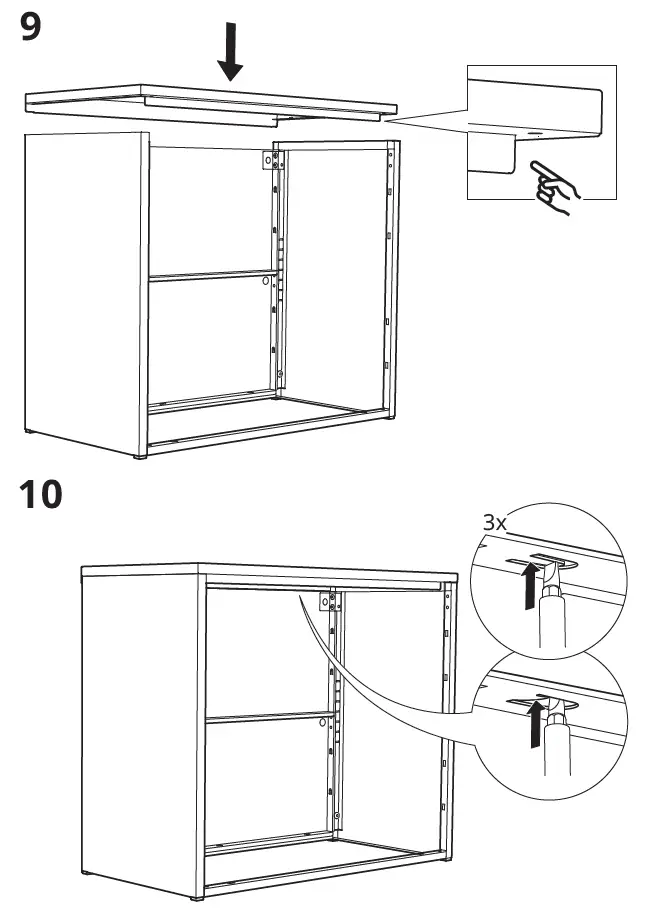 9

10

3x