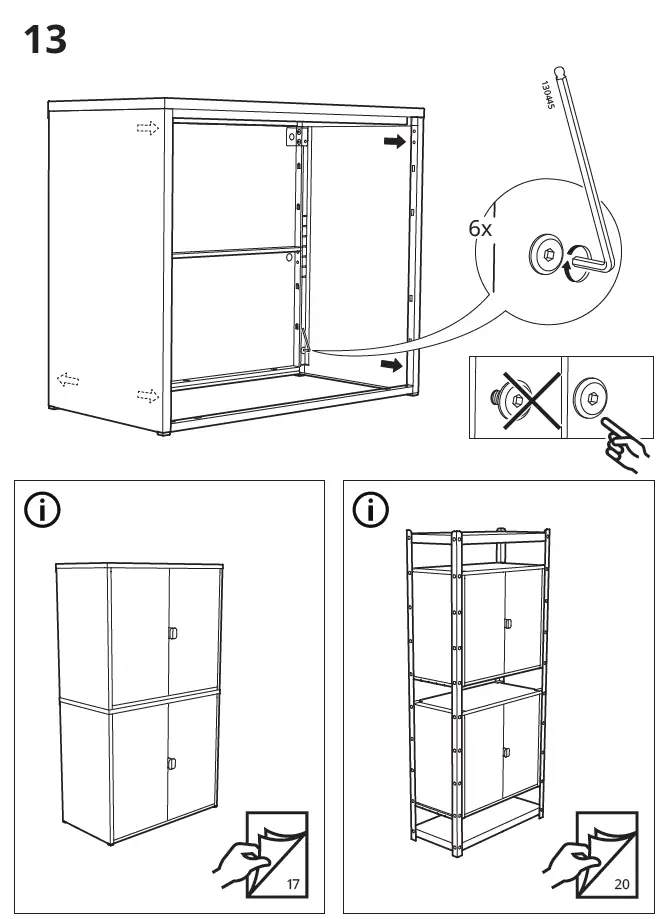 13

130445

6x

17

20