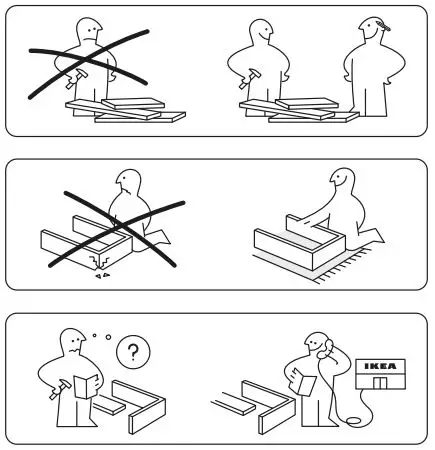 ?

IKEA