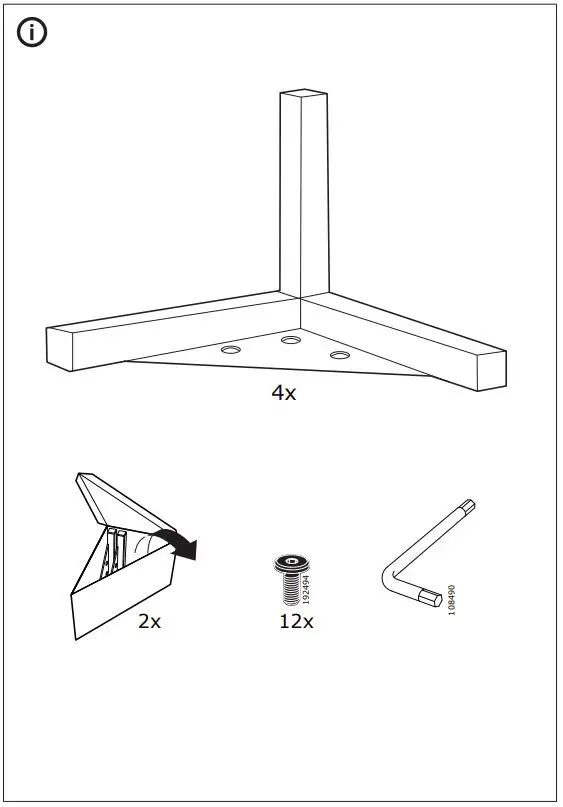 i

4x

2x

192494

12x

108490