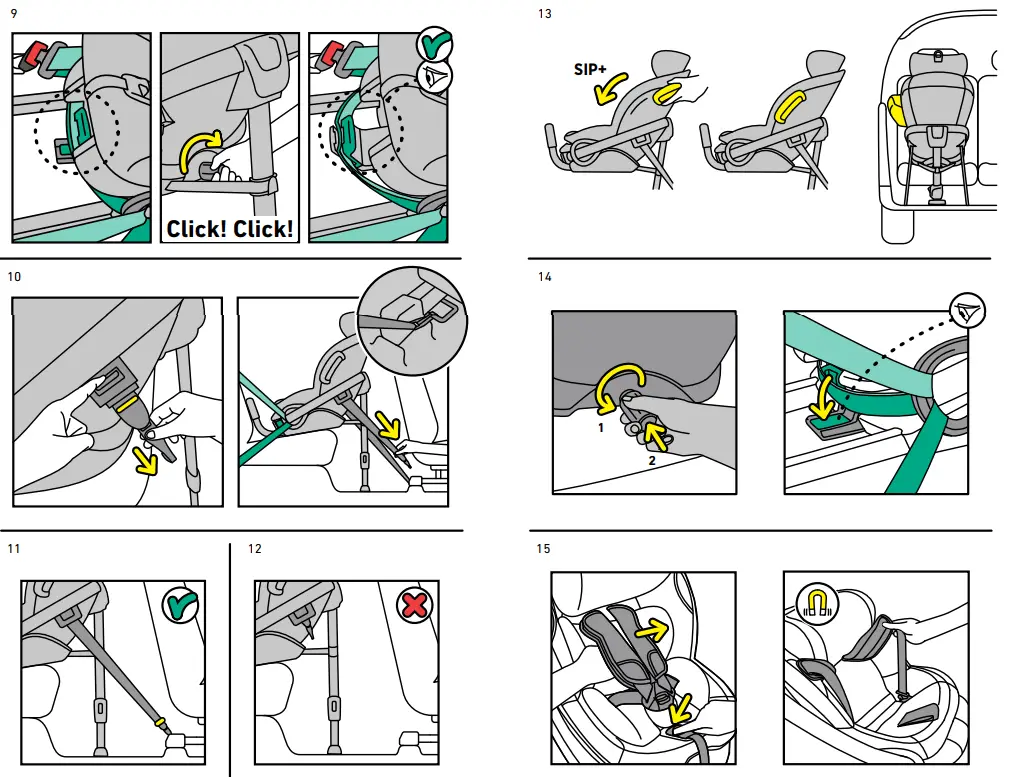 9

Click! Click!

10

11

12

13

SIP+

14

1

2

15