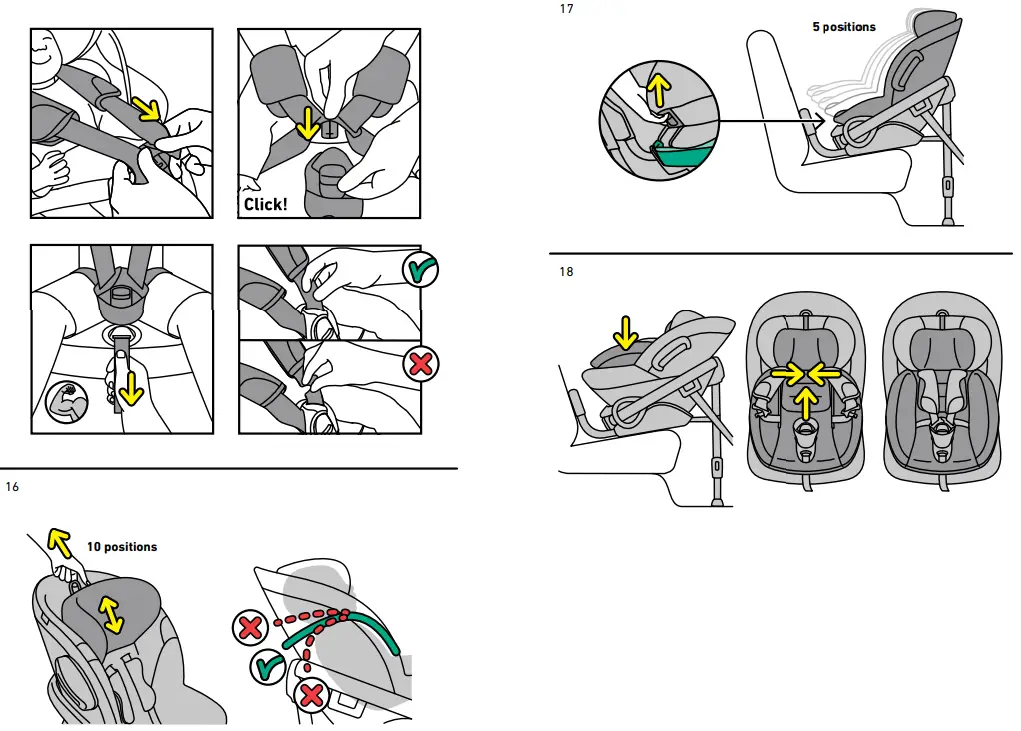 Click!

16

10 positions

17

5 positions

18