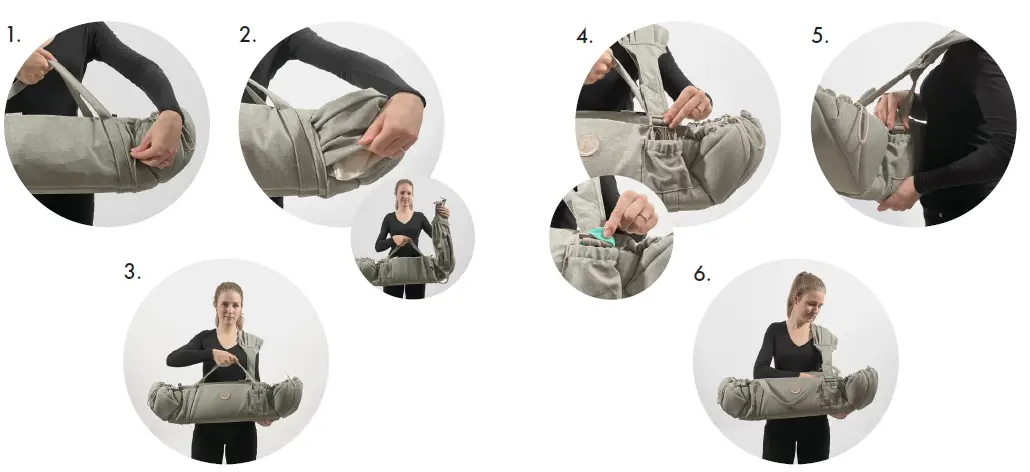 1.

2.

3.

4.

5.

6.