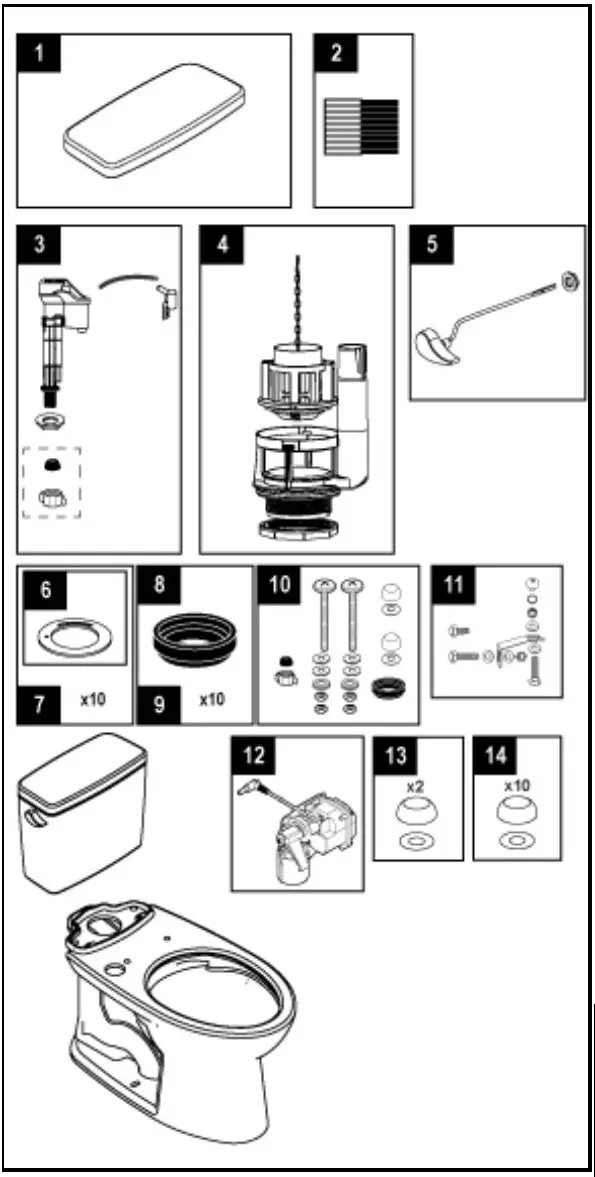 1

2

3

4

5

6

7 x10

8

9 x10

10

11

12

13 x2

14 x10