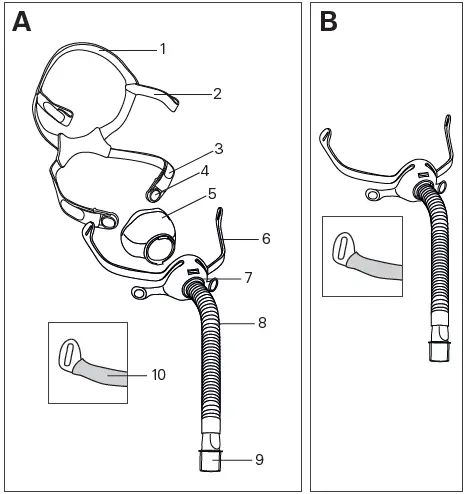 A

1
2
3
4
5
6
7
8
10
9

B