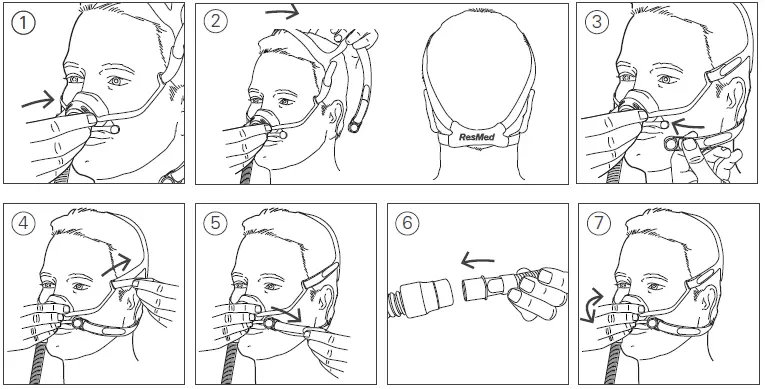 1

2

ResMed

3

4

5

6

7