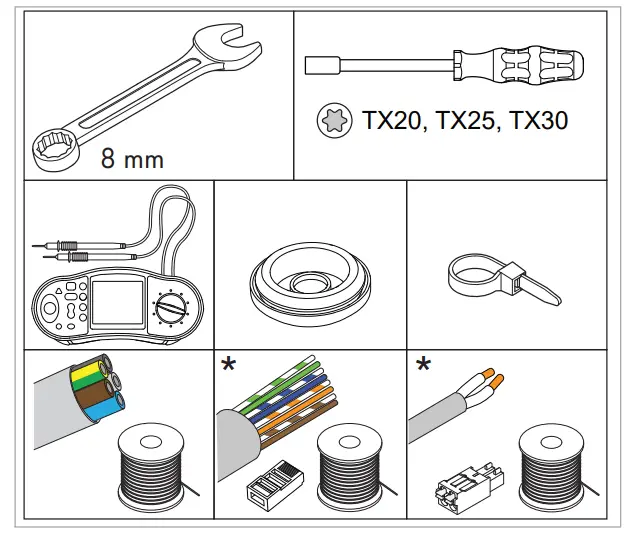 8 mm

TX20, TX25, TX30

*

*