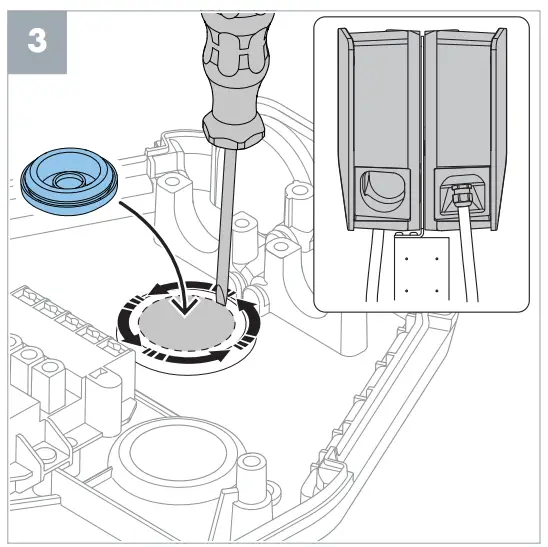 3