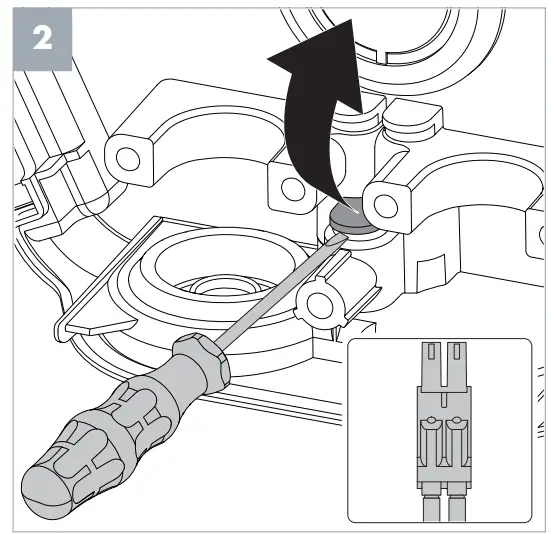 2