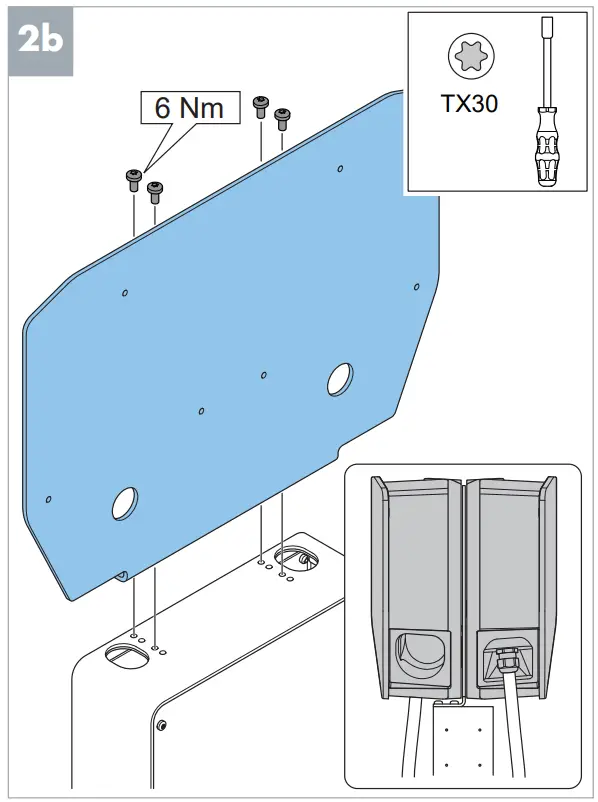 2b

6 Nm

TX30