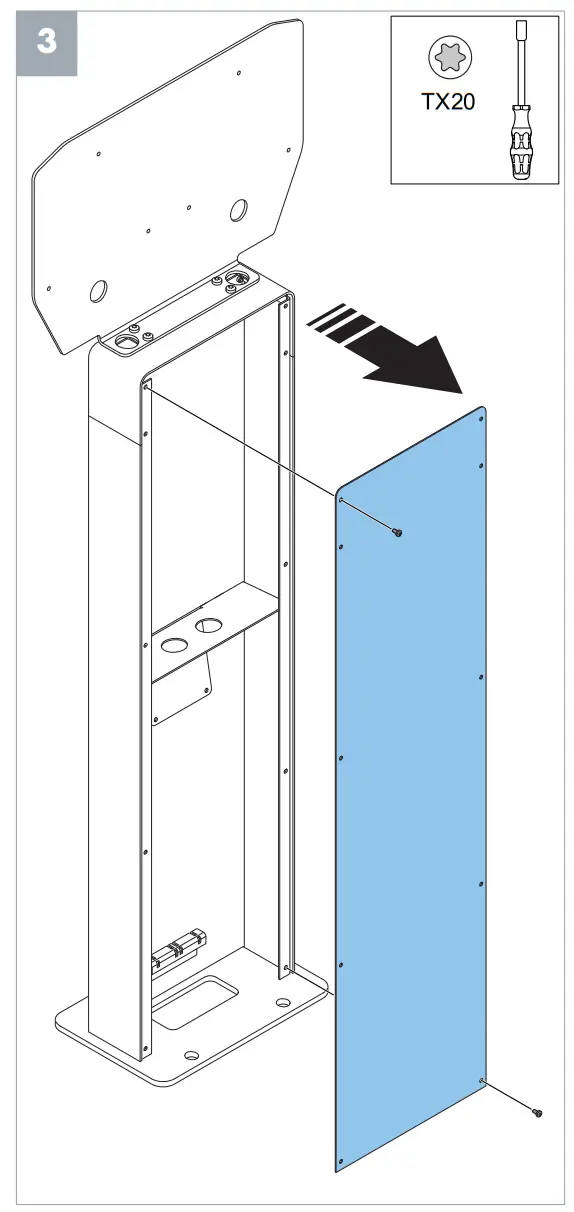 3

TX20