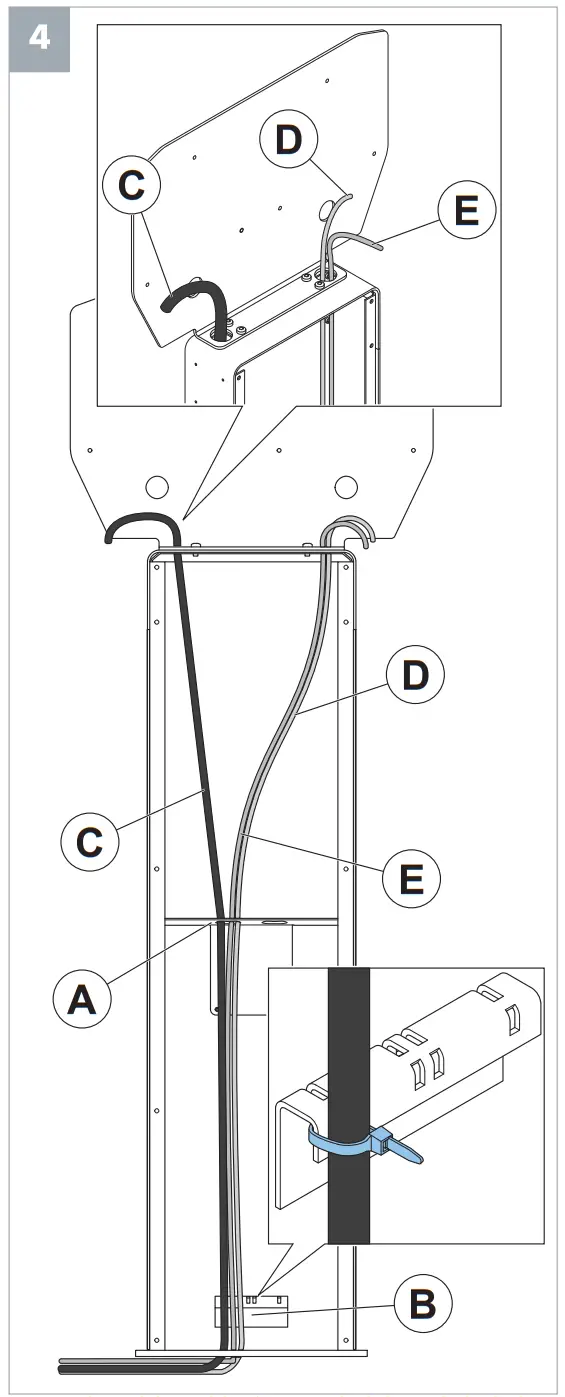 4
C
D
E
D
C
E
A
B