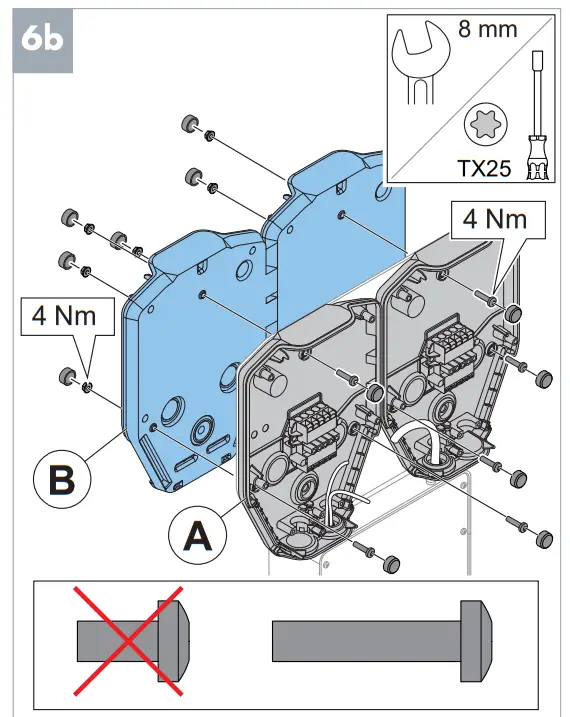 6b

8 mm

TX25

4 Nm

4 Nm

B

A