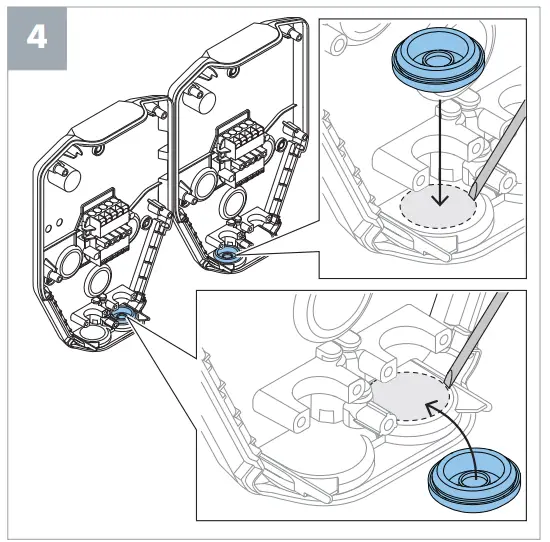 4