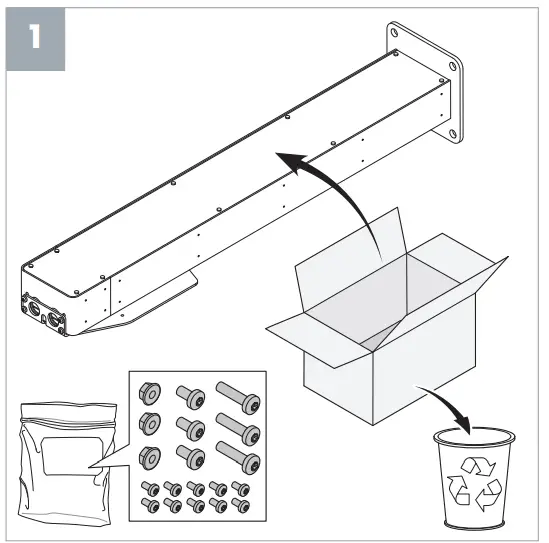 1