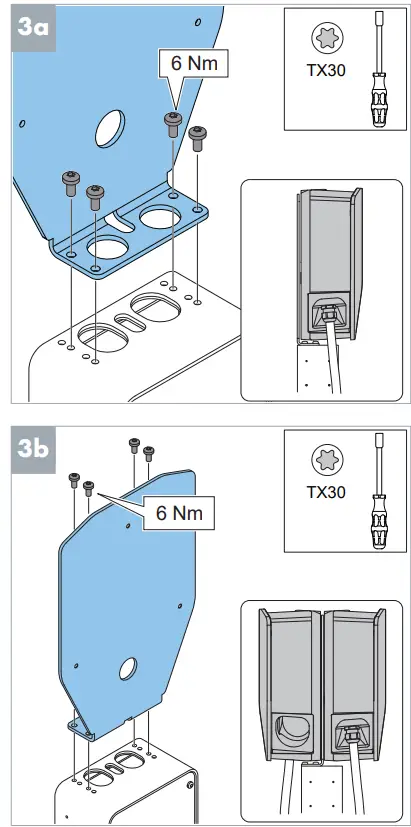 3a

6 Nm

TX30

3b

6 Nm

TX30