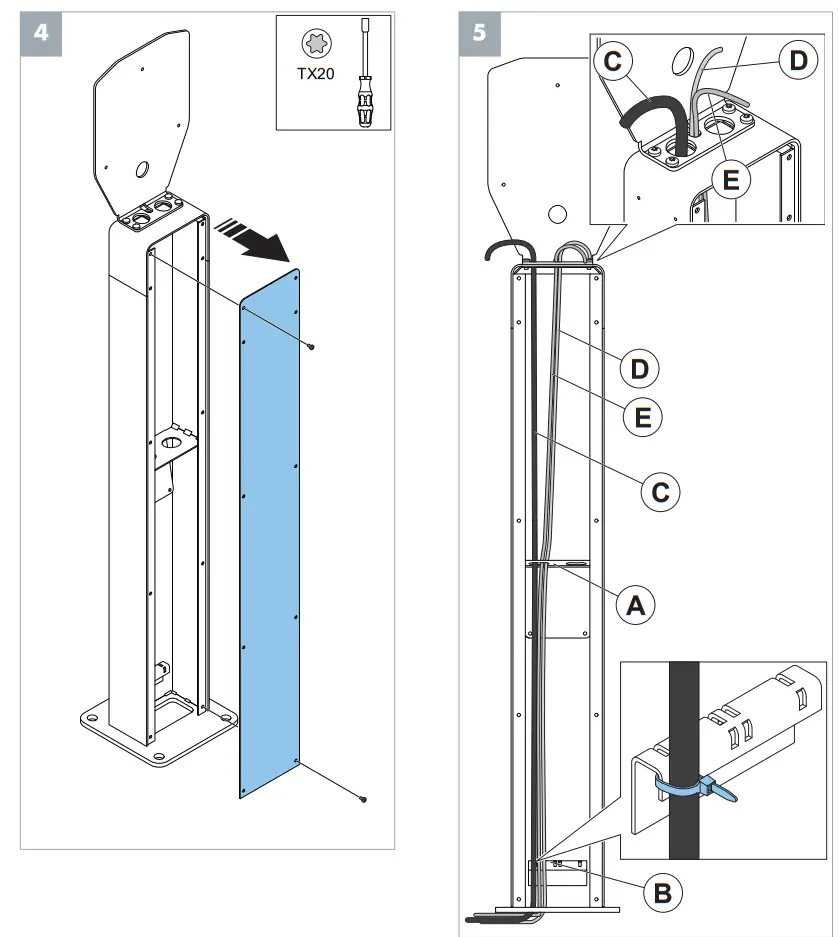 4

TX20

5

C

D

E

D

E

C

A

B