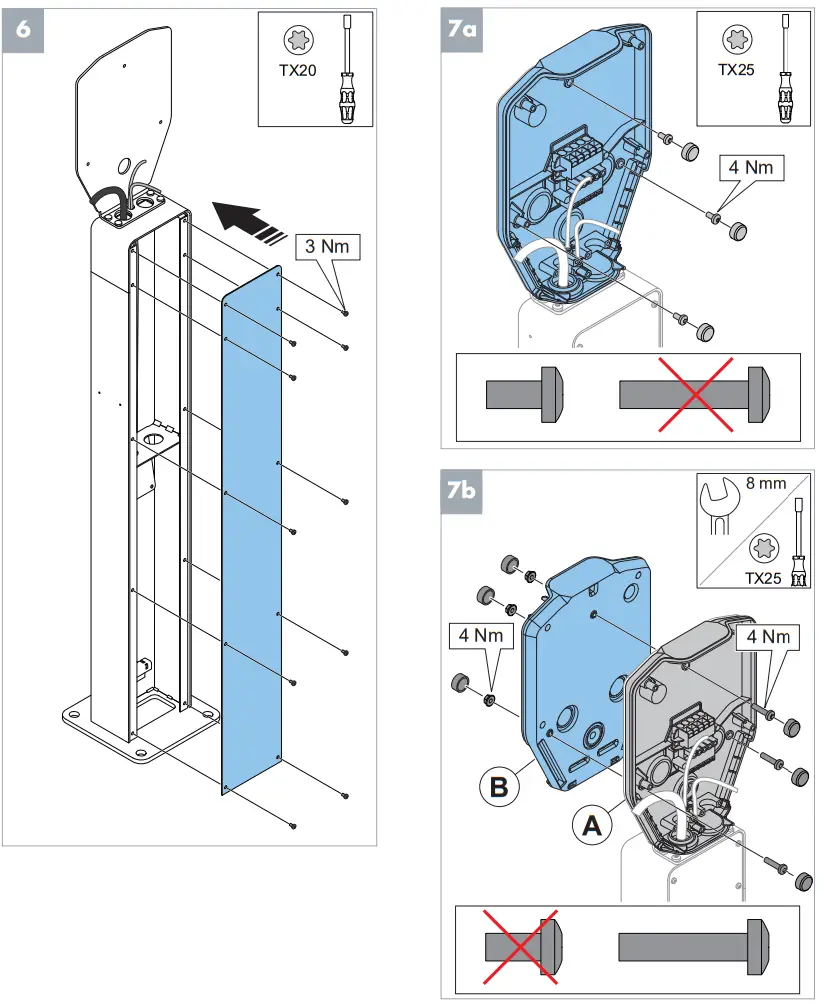 6

TX20

3 Nm

7a

TX25

4 Nm

7b

8 mm

TX25

4 Nm

4 Nm

B

A