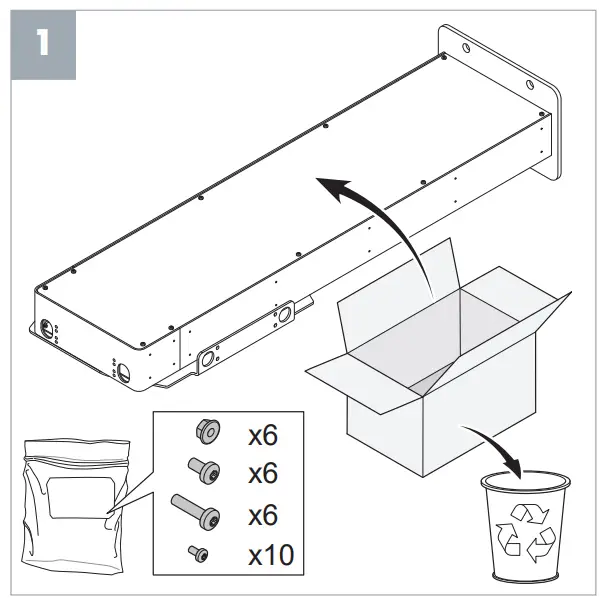 1

x6
x6
x6
x10