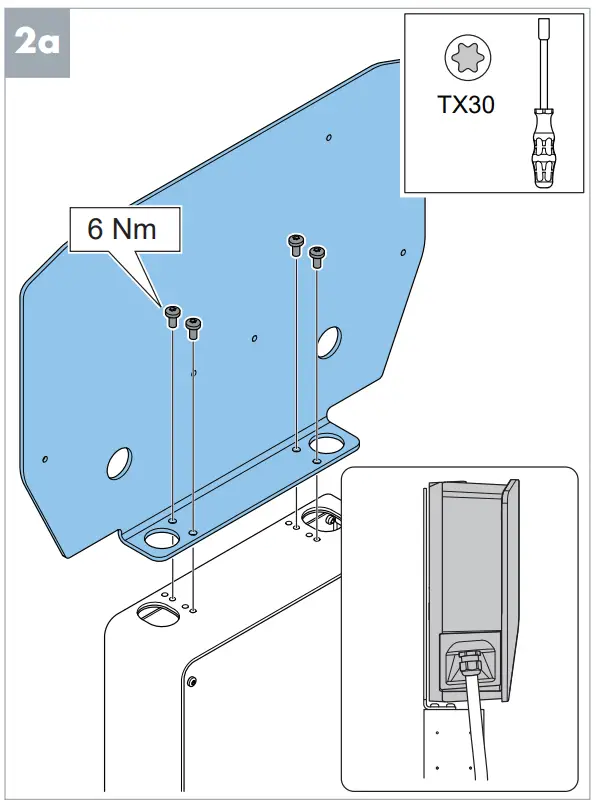 2a

TX30

6 Nm