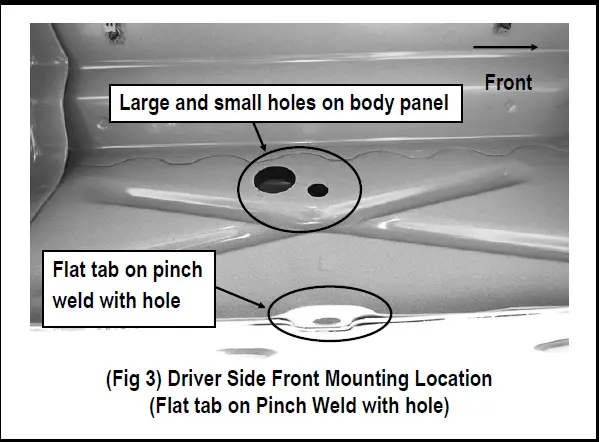 Front

Large and small holes on body panel

Flat tab on pinch weld with hole

(Fig 3) Driver Side Front Mounting Location
(Flat tab on Pinch Weld with hole)