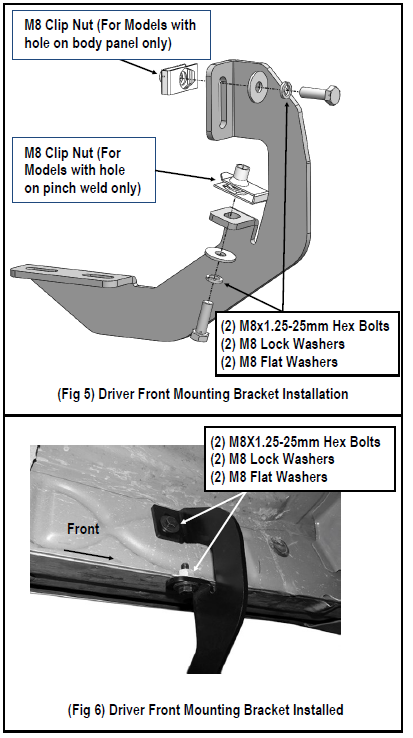 M8 Clip Nut (For Models with hole on body panel only)

M8 Clip Nut (For Models with hole on pinch weld only)

(2) M8x1.25-25mm Hex Bolts
(2) M8 Lock Washers
(2) M8 Flat Washers

(Fig 5) Driver Front Mounting Bracket Installation

(2) M8X1.25-25mm Hex Bolts
(2) M8 Lock Washers
(2) M8 Flat Washers

Front

(Fig 6) Driver Front Mounting Bracket Installed