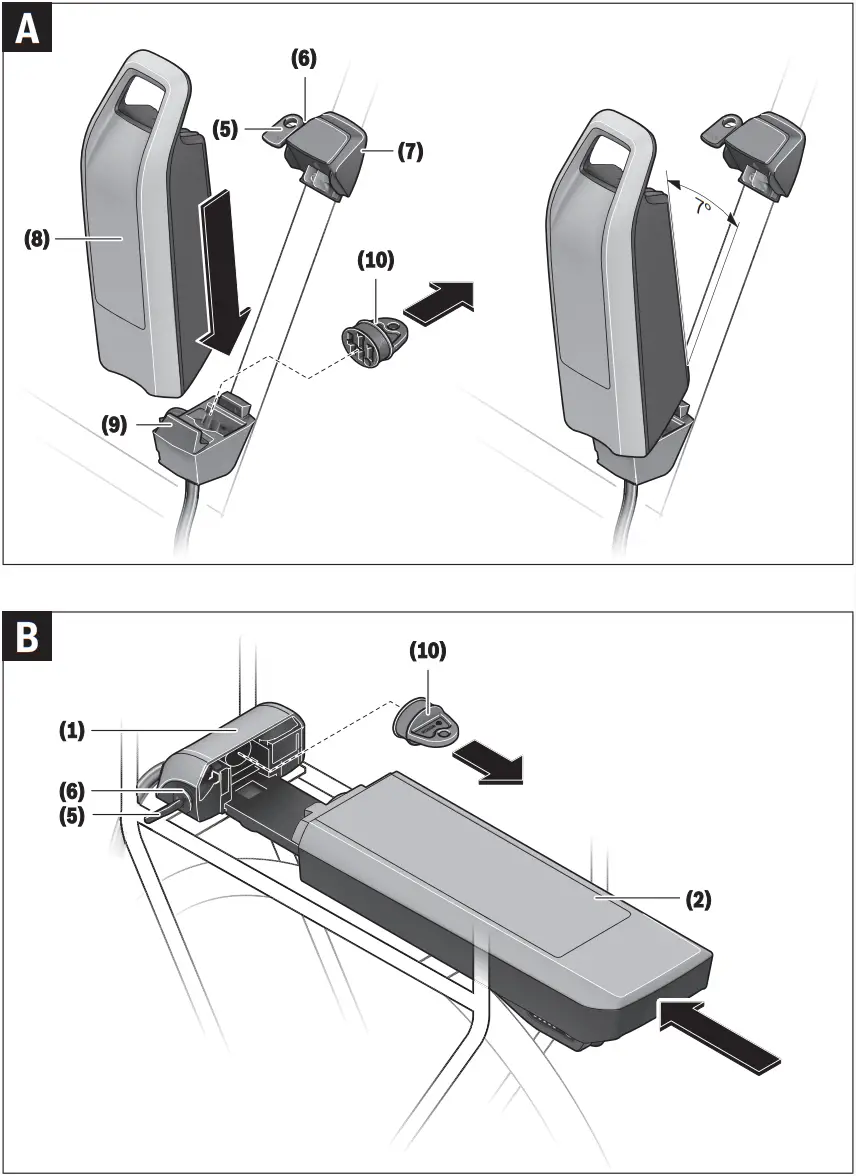 A

(6)
(5)
(7)
(8)
(10)
(9)
7°

B

(10)
(1)
(6)
(5)
(2)