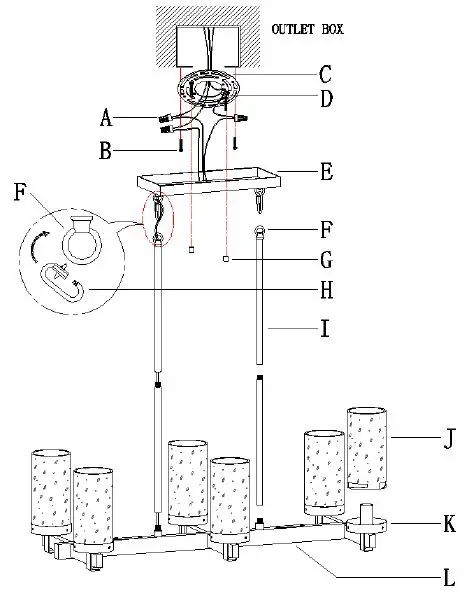 OUTLET BOX
C
D
A
B
E
F
F
G
H
I
J
K
L