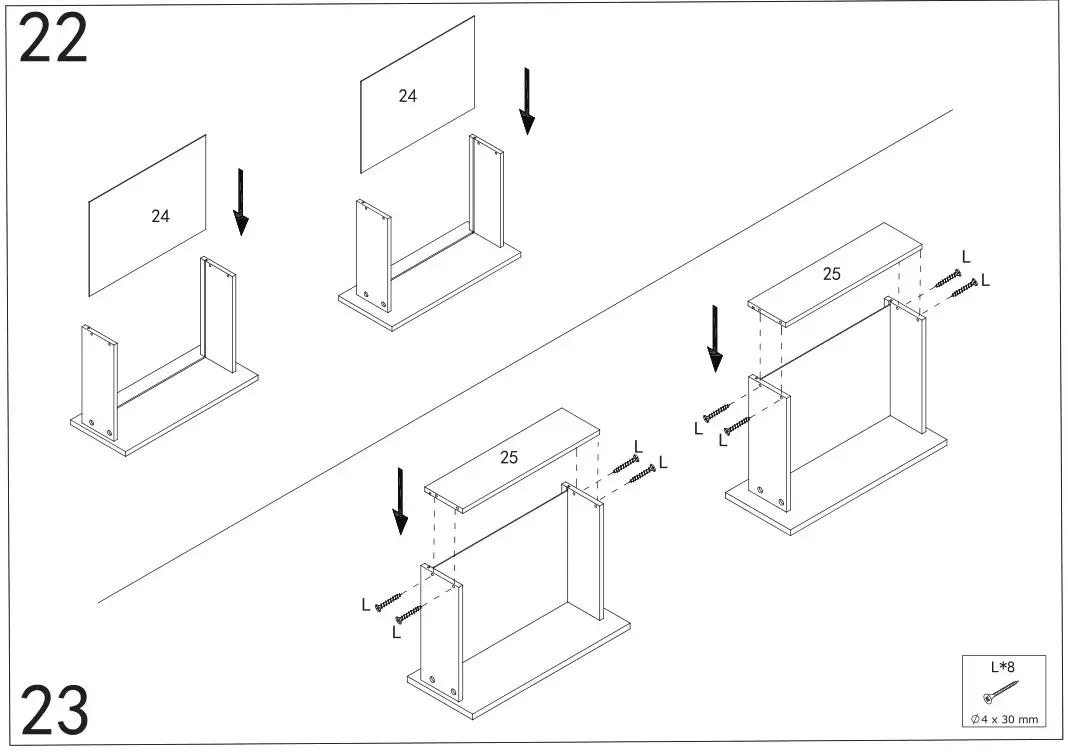 22

24

24

25

L
L

L
L

25

L
L

L
L

23

L*8
∅4 x 30 mm